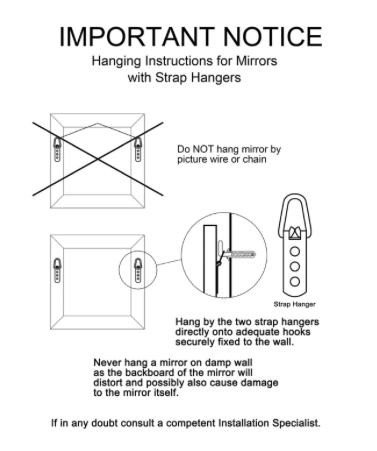 IMPORTANT NOTICE
Hanging Instructions for Mirrors with Strap Hangers

Do NOT hang mirror by picture wire or chain

Strap Hanger

Hang by the two strap hangers directly onto adequate hooks securely fixed to the wall.

Never hang a mirror on damp wall as the backboard of the mirror will distort and possibly also cause damage to the mirror itself.

If in any doubt consult a competent Installation Specialist.